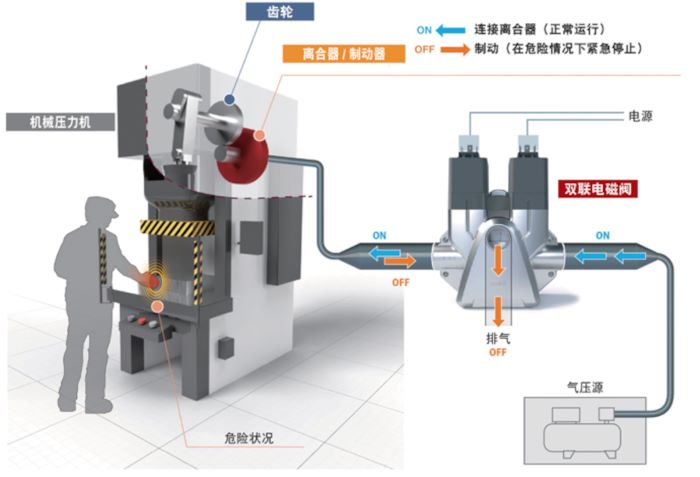 齿轮

ON 连接离合器（正常运行）
OFF 制动（在危险情况下紧急停止）

离合器 / 制动器

机械压力机

电源

双联电磁阀

ON

OFF

ON

排气
OFF

气压源

危险状况